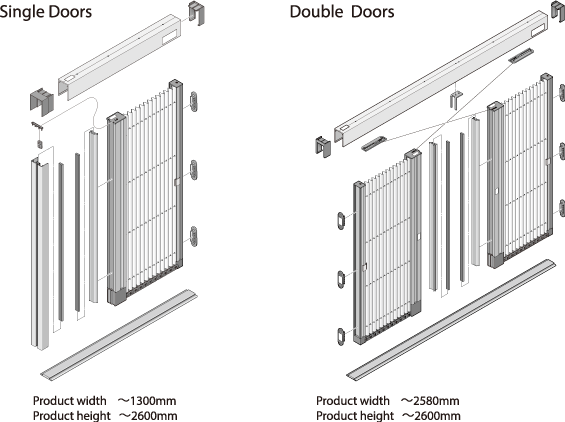 Single Doors

Product width ～1300mm
Product height ～2600mm

Double Doors

Product width ～2580mm
Product height ～2600mm